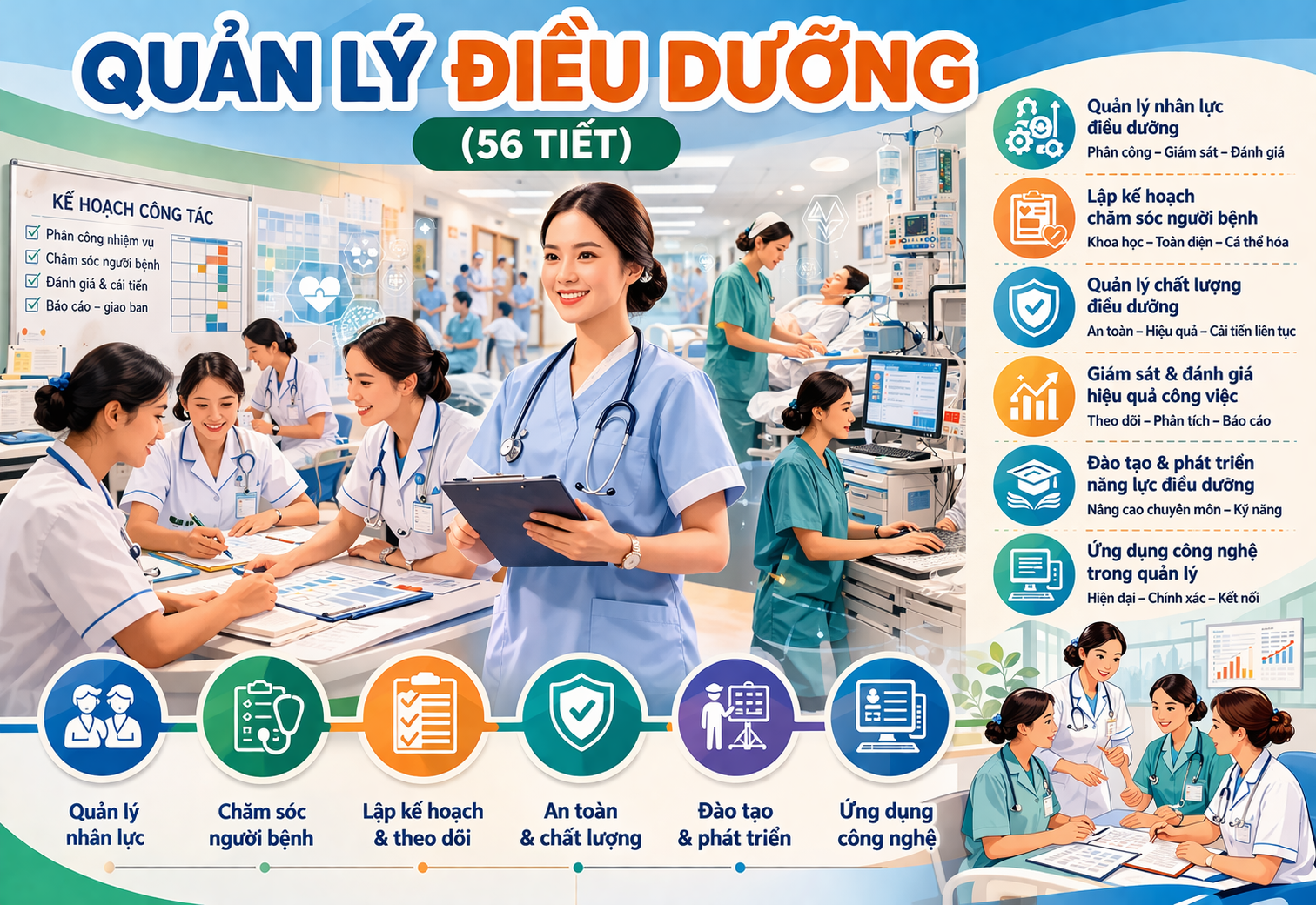 QUẢN LÝ ĐIỀU DƯỠNG

(56 TIẾT)

KẾ HOẠCH CÔNG TÁC
Phân công nhiệm vụ
Chăm sóc người bệnh
Đánh giá & cải tiến
Báo cáo – giao ban

Quản lý nhân lực điều dưỡng
Phân công – Giám sát – Đánh giá

Lập kế hoạch chăm sóc người bệnh
Khoa học – Toàn diện – Cá thể hóa

Quản lý chất lượng điều dưỡng
An toàn – Hiệu quả – Cải tiến liên tục

Giám sát & đánh giá hiệu quả công việc
Theo dõi – Phân tích – Báo cáo

Đào tạo & phát triển năng lực điều dưỡng
Nâng cao chuyên môn – Kỹ năng

Ứng dụng công nghệ trong quản lý
Hiện đại – Chính xác – Kết nối

Quản lý nhân lực

Chăm sóc người bệnh

Lập kế hoạch & theo dõi

An toàn & chất lượng

Đào tạo & phát triển

Ứng dụng công nghệ