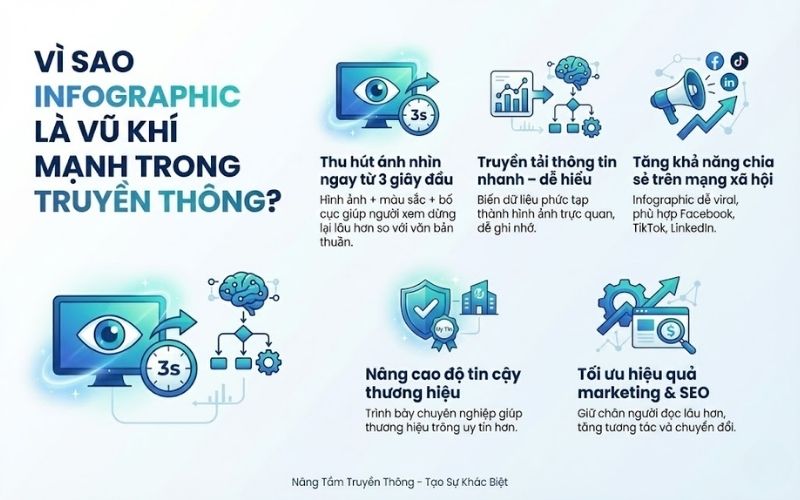 VÌ SAO INFOGRAPHIC LÀ VŨ KHÍ MẠNH TRONG TRUYỀN THÔNG?

3s

Thu hút ánh nhìn ngay từ 3 giây đầu
Hình ảnh + màu sắc + bố cục giúp người xem dừng lại lâu hơn so với văn bản thuần.

Truyền tải thông tin nhanh – dễ hiểu
Biến dữ liệu phức tạp thành hình ảnh trực quan, dễ ghi nhớ.

Tăng khả năng chia sẻ trên mạng xã hội
Infographic dễ viral, phù hợp Facebook, TikTok, LinkedIn.

3s

Uy Tín

Nâng cao độ tin cậy thương hiệu
Trình bày chuyên nghiệp giúp thương hiệu trông uy tín hơn.

Tối ưu hiệu quả marketing & SEO
Giữ chân người đọc lâu hơn, tăng tương tác và chuyển đổi.

Nâng Tầm Truyền Thông - Tạo Sự Khác Biệt